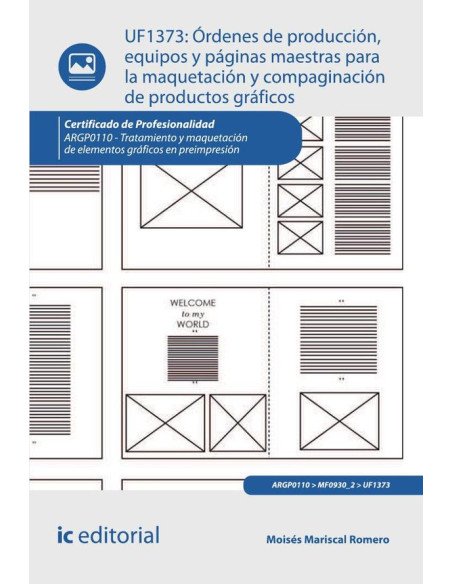 UF1373: Órdenes de producción, equipos y páginas maestras para la maquetación y compaginación de productos gráficos

Certificado de Profesionalidad
ARGP0110 - Tratamiento y maquetación de elementos gráficos en preimpresión

WELCOME
to my
WORLD

ARGP0110 > MF0930_2 > UF1373

ic editorial

Moisés Mariscal Romero